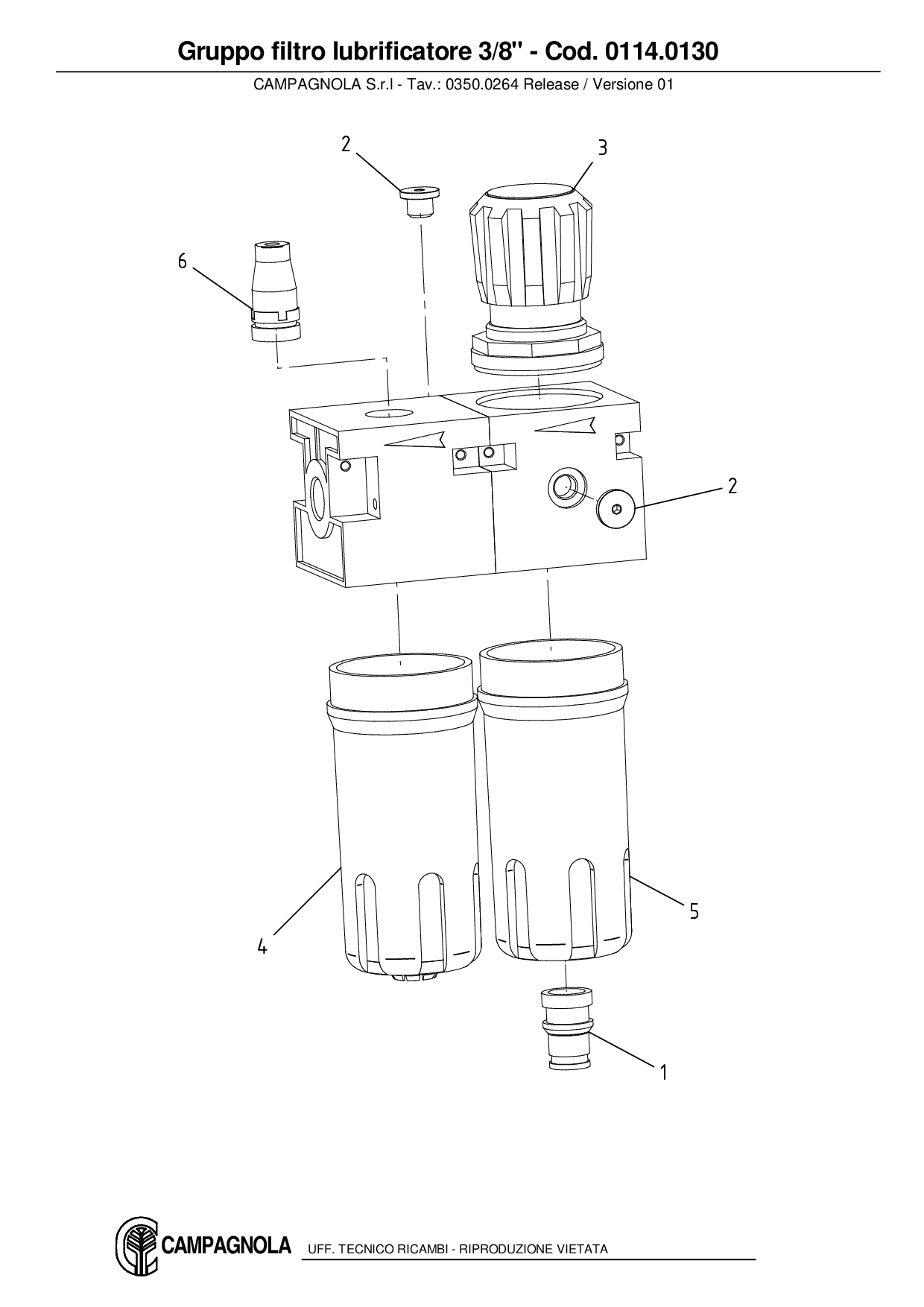 Gruppo filtro lubrificatore 3/8" - Cod. 0114.0130

CAMPAGNOLA S.r.l - Tav.: 0350.0264 Release / Versione 01

2

3

6

2

5

4

1

CAMPAGNOLA

UFF. TECNICO RICAMBI - RIPRODUZIONE VIETATA